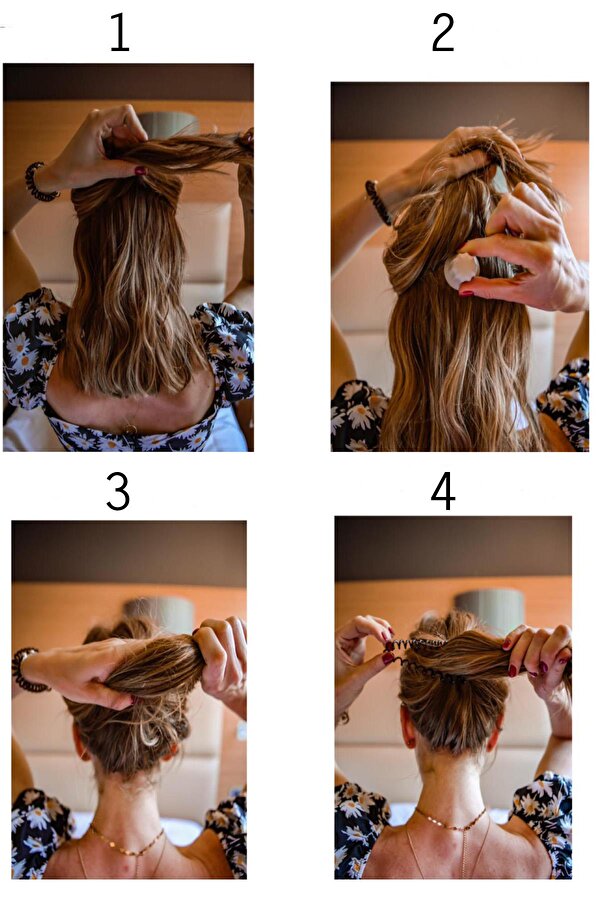 1

2

3

4