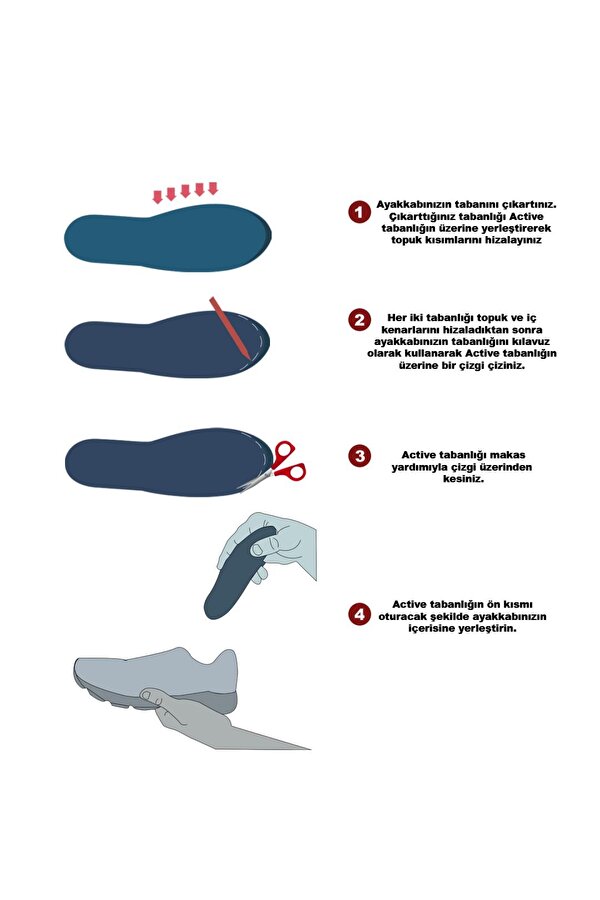 1 Ayakkabınızın tabanını çıkartınız. Çıkarttığınız tabanlığı Active tabanlığın üzerine yerleştirerek topuk kısımlarını hizalayınız

2 Her iki tabanlığı topuk ve iç kenarlarını hizaladıktan sonra ayakkabınızın tabanlığını kılavuz olarak kullanarak Active tabanlığın üzerine bir çizgi çiziniz.

3 Active tabanlığı makas yardımıyla çizgi üzerinden kesiniz.

4 Active tabanlığın ön kısmı oturacak şekilde ayakkabınızın içerisine yerleştirin.