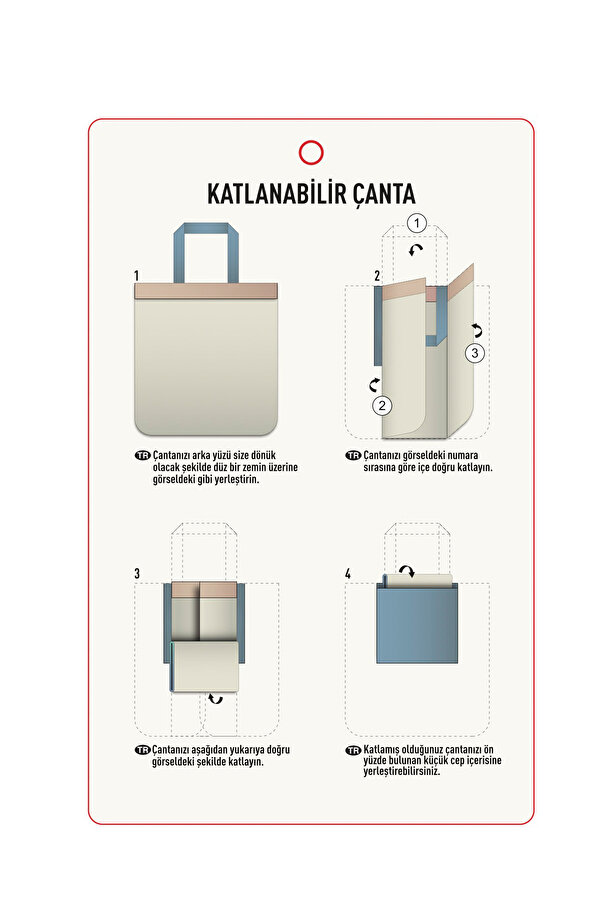 KATLANABİLİR ÇANTA

1

TR Çantanızı arka yüzü size dönük olacak şekilde düz bir zemin üzerine görseldeki gibi yerleştirin.

2

1

2

3

TR Çantanızı görseldeki numara sırasına göre içe doğru katlayın.

3

TR Çantanızı aşağıdan yukarıya doğru görseldeki şekilde katlayın.

4

TR Katlamış olduğunuz çantanızı ön yüzde bulunan küçük cep içerisine yerleştirebilirsiniz.