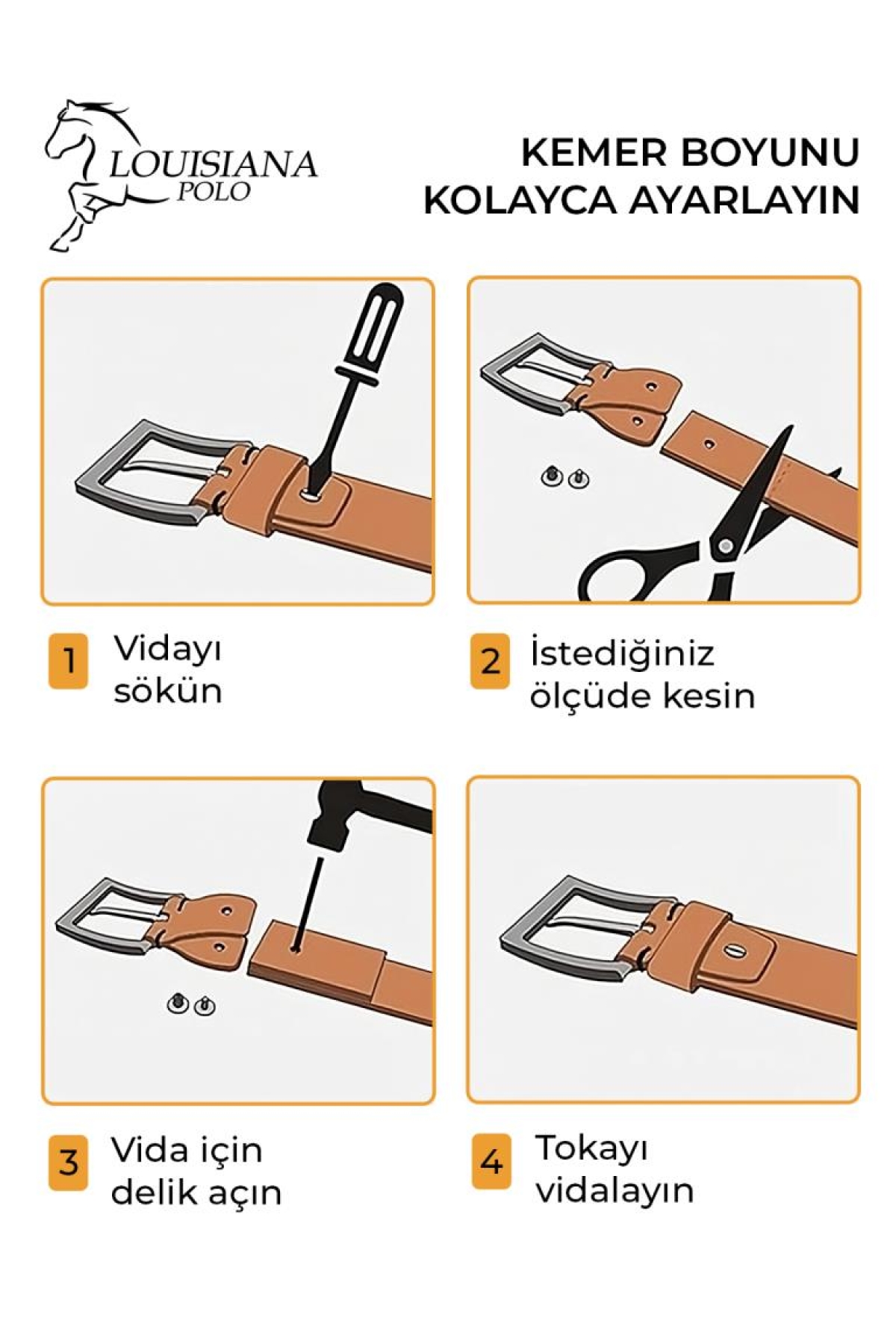 LOUISIANA
POLO

KEMER BOYUNU
KOLAYCA AYARLAYIN

1 Vidayı sökün

2 İstediğiniz ölçüde kesin

3 Vida için delik açın

4 Tokayı vidalayın