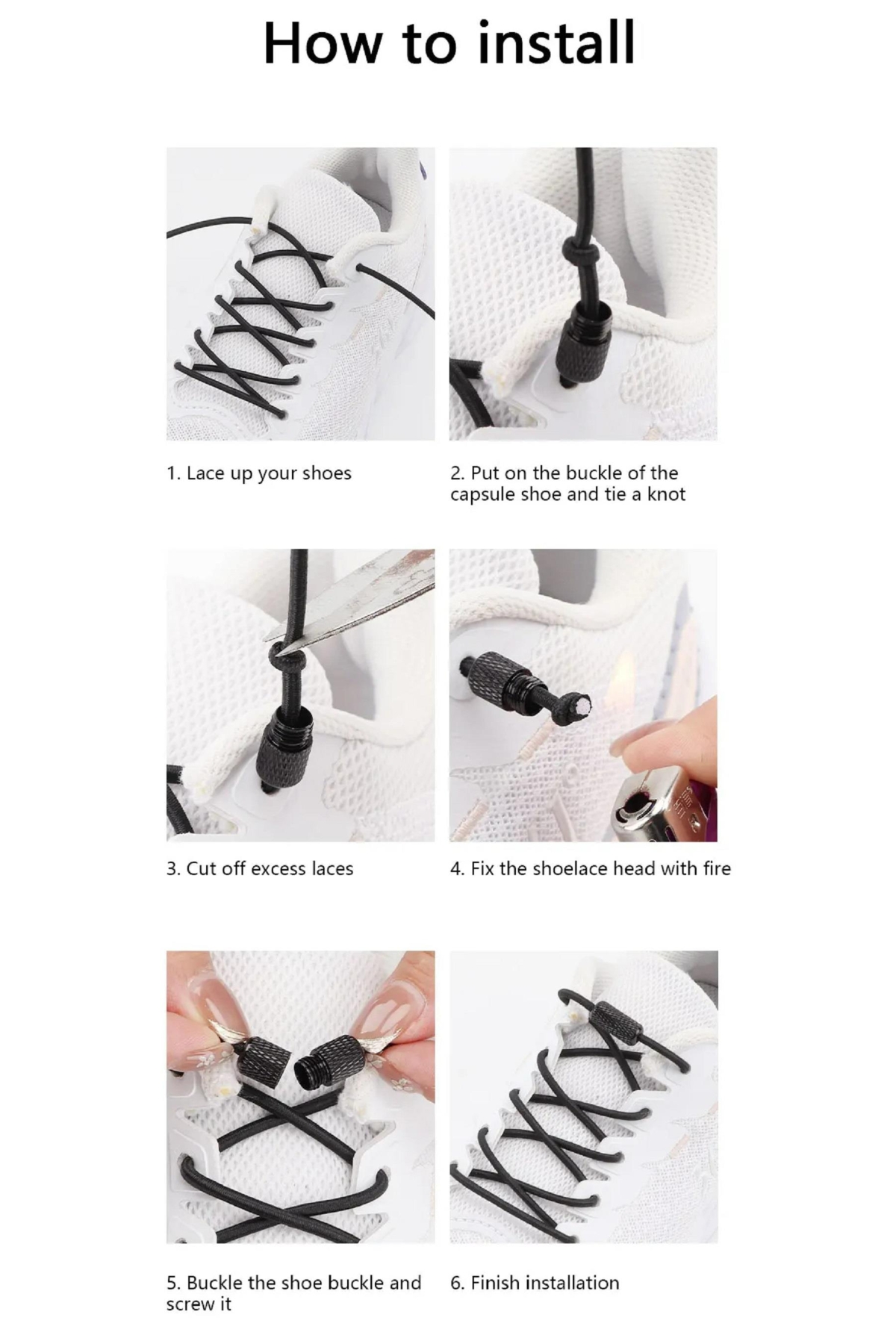 How to install

1. Lace up your shoes

2. Put on the buckle of the capsule shoe and tie a knot

3. Cut off excess laces

4. Fix the shoelace head with fire

5. Buckle the shoe buckle and screw it

6. Finish installation