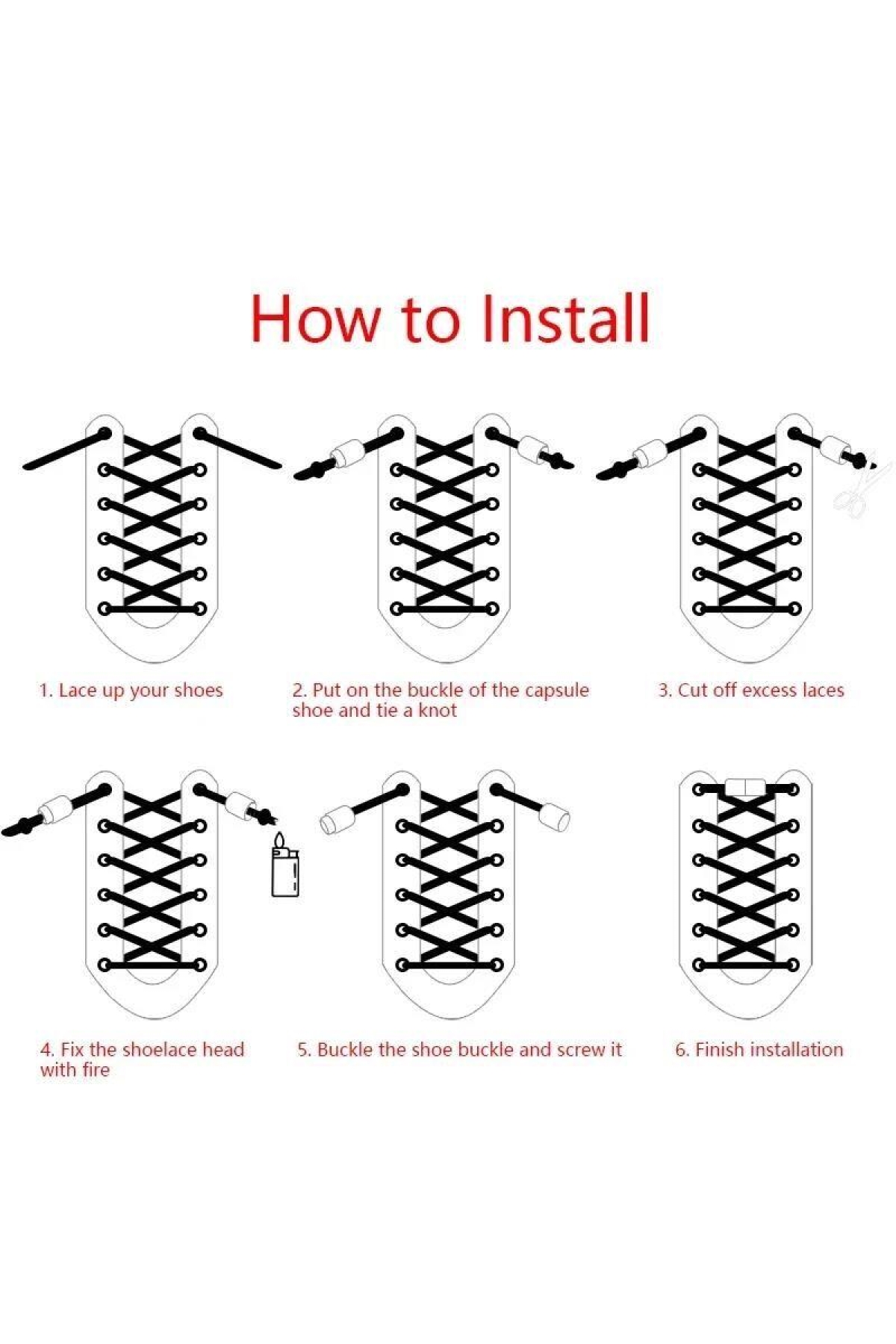 How to Install

1. Lace up your shoes

2. Put on the buckle of the capsule shoe and tie a knot

3. Cut off excess laces

4. Fix the shoelace head with fire

5. Buckle the shoe buckle and screw it

6. Finish installation